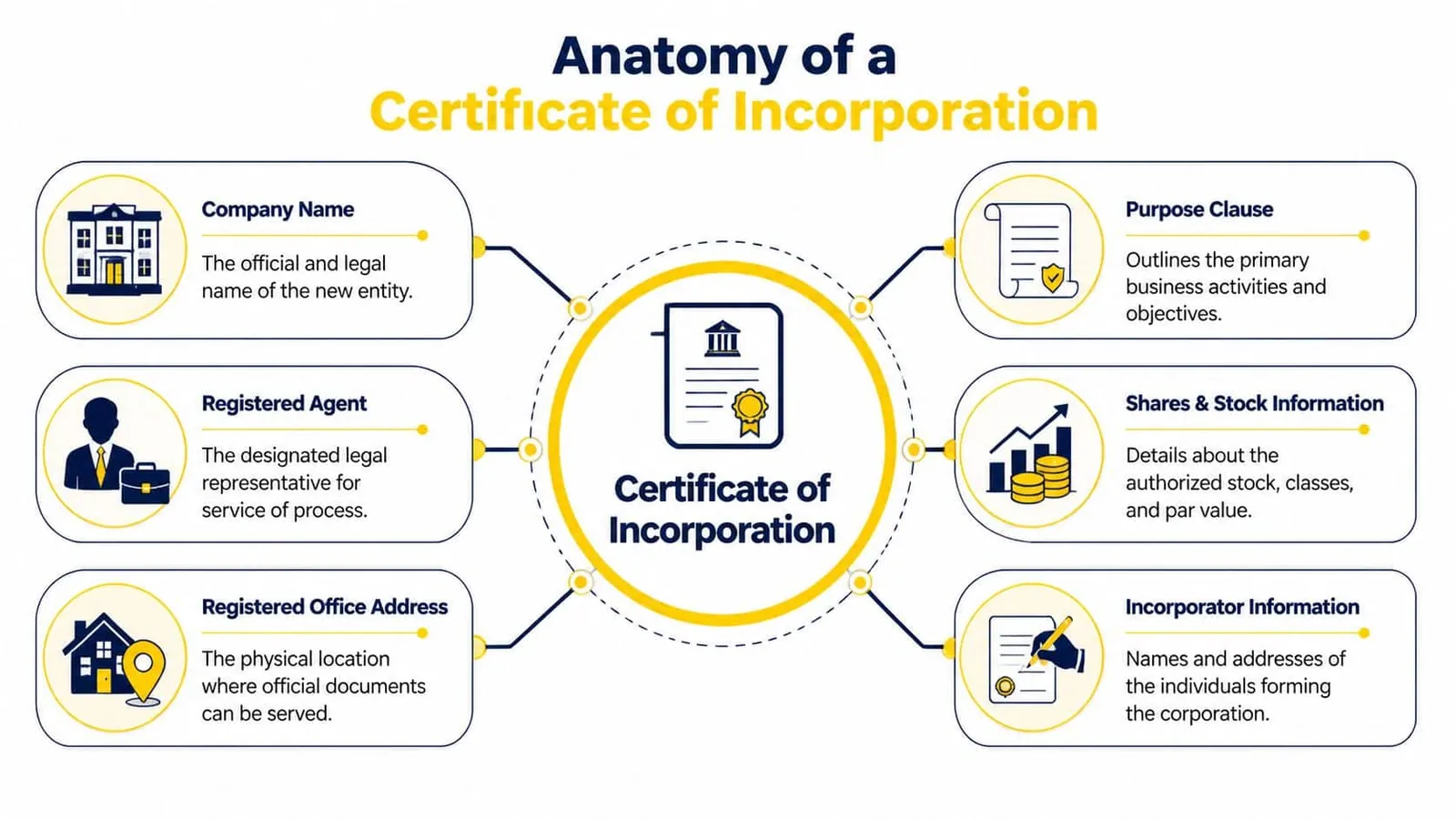 Anatomy of a
Certificate of Incorporation

Company Name

The official and legal name of the new entity.

Registered Agent

The designated legal representative for service of process.

Registered Office Address

The physical location where official documents can be served.

Certificate of Incorporation

Purpose Clause

Outlines the primary business activities and objectives.

Shares & Stock Information

Details about the authorized stock, classes, and par value.

Incorporator Information

Names and addresses of the individuals forming the corporation.