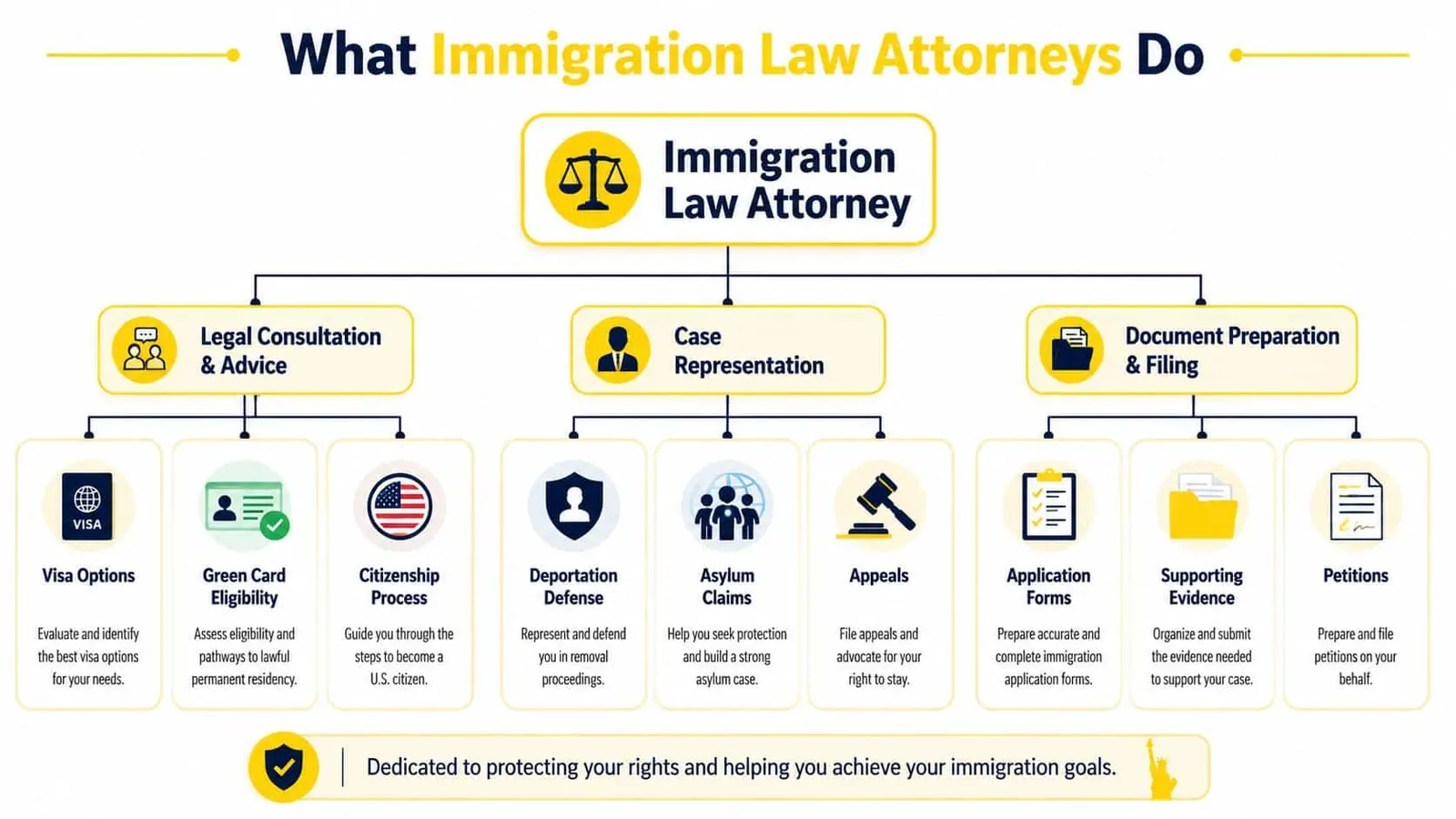 What Immigration Law Attorneys Do

Immigration Law Attorney

Legal Consultation & Advice

Case Representation

Document Preparation & Filing

VISA

Visa Options

Evaluate and identify the best visa options for your needs.

Green Card Eligibility

Assess eligibility and pathways to lawful permanent residency.

Citizenship Process

Guide you through the steps to become a U.S. citizen.

Deportation Defense

Represent and defend you in removal proceedings.

Asylum Claims

Help you seek protection and build a strong asylum case.

Appeals

File appeals and advocate for your right to stay.

Application Forms

Prepare accurate and complete immigration application forms.

Supporting Evidence

Organize and submit the evidence needed to support your case.

Petitions

Prepare and file petitions on your behalf.

Dedicated to protecting your rights and helping you achieve your immigration goals.